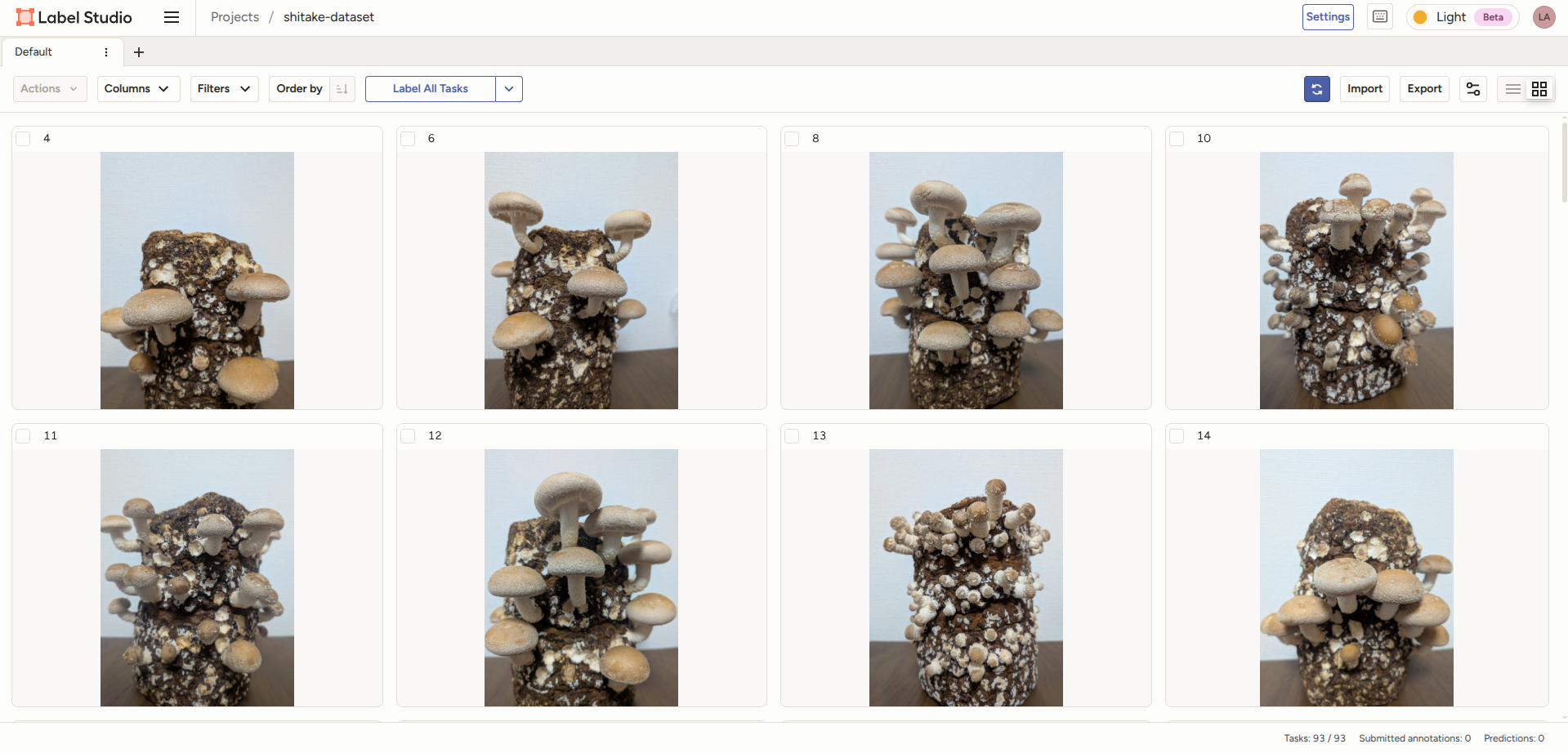 Label Studio Projects / shitake-dataset Settings Light Beta LA

Default

Actions Columns Filters Order by Label All Tasks Import Export

4

6

8

10

11

12

13

14

Tasks: 93 / 93 Submitted annotations: 0 Predictions: 0