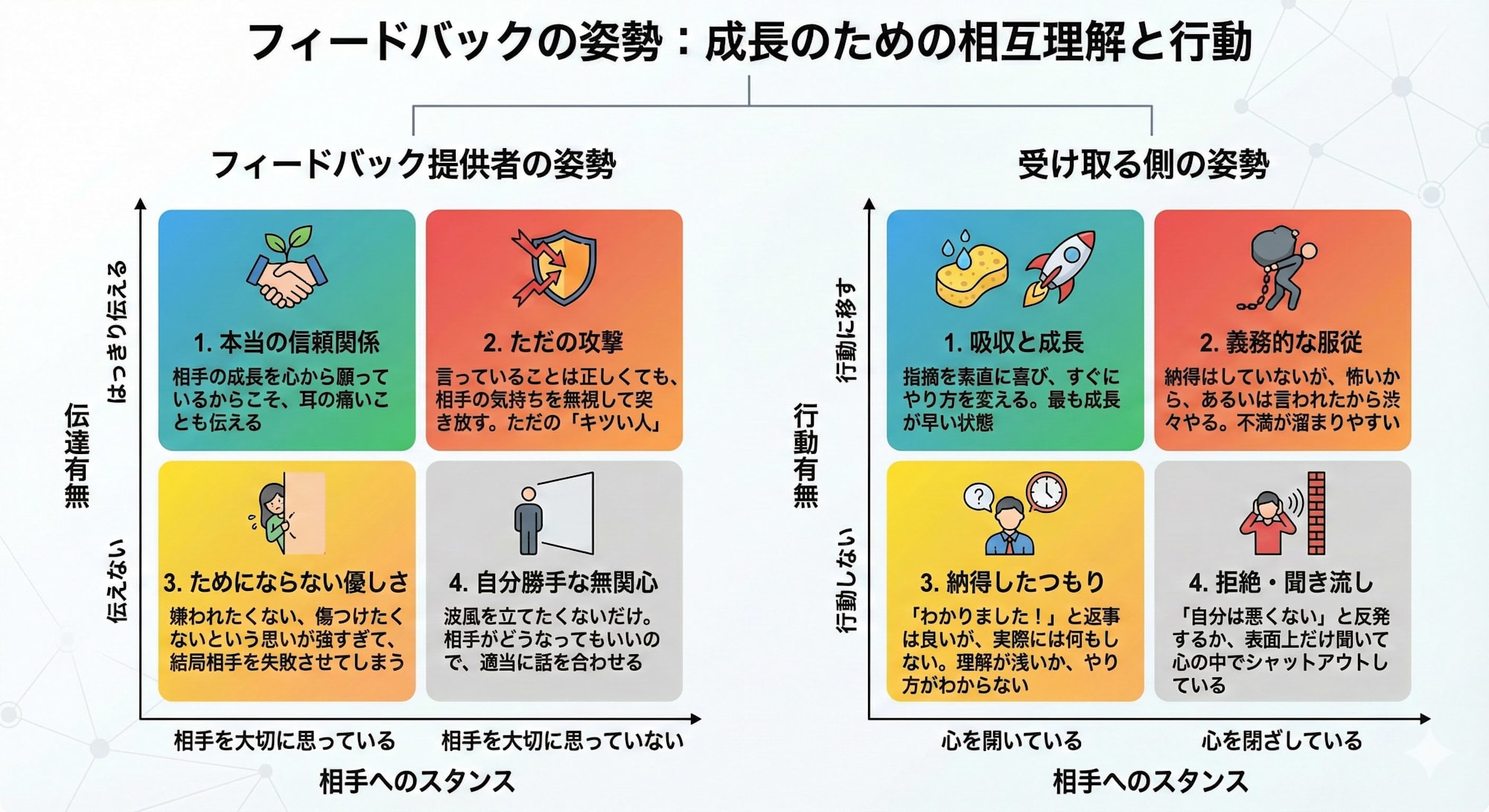 フィードバックの姿勢：成長のための相互理解と行動

フィードバック提供者の姿勢

伝達有無

はっきり伝える

伝えない

1. 本当の信頼関係
相手の成長を心から願っているからこそ、耳の痛いことも伝える

2. ただの攻撃
言っていることは正しくても、相手の気持ちを無視して突き放す。ただの「キツい人」

3. ためにならない優しさ
嫌われたくない、傷つけたくないという思いが強すぎて、結局相手を失敗させてしまう

4. 自分勝手な無関心
波風を立てたくないだけ。相手がどうなってもいいので、適当に話を合わせる

相手を大切に思っている　相手を大切に思っていない

相手へのスタンス

受け取る側の姿勢

行動有無

行動に移す

行動しない

1. 吸収と成長
指摘を素直に喜び、すぐにやり方を変える。最も成長が早い状態

2. 義務的な服従
納得はしていないが、怖いから、あるいは言われたから渋々やる。不満が溜まりやすい

3. 納得したつもり
「わかりました！」と返事は良いが、実際には何もしない。理解が浅いか、やり方がわからない

4. 拒絶・聞き流し
「自分は悪くない」と反発するか、表面上だけ聞いて心の中でシャットアウトしている

心を開いている　心を閉ざしている

相手へのスタンス